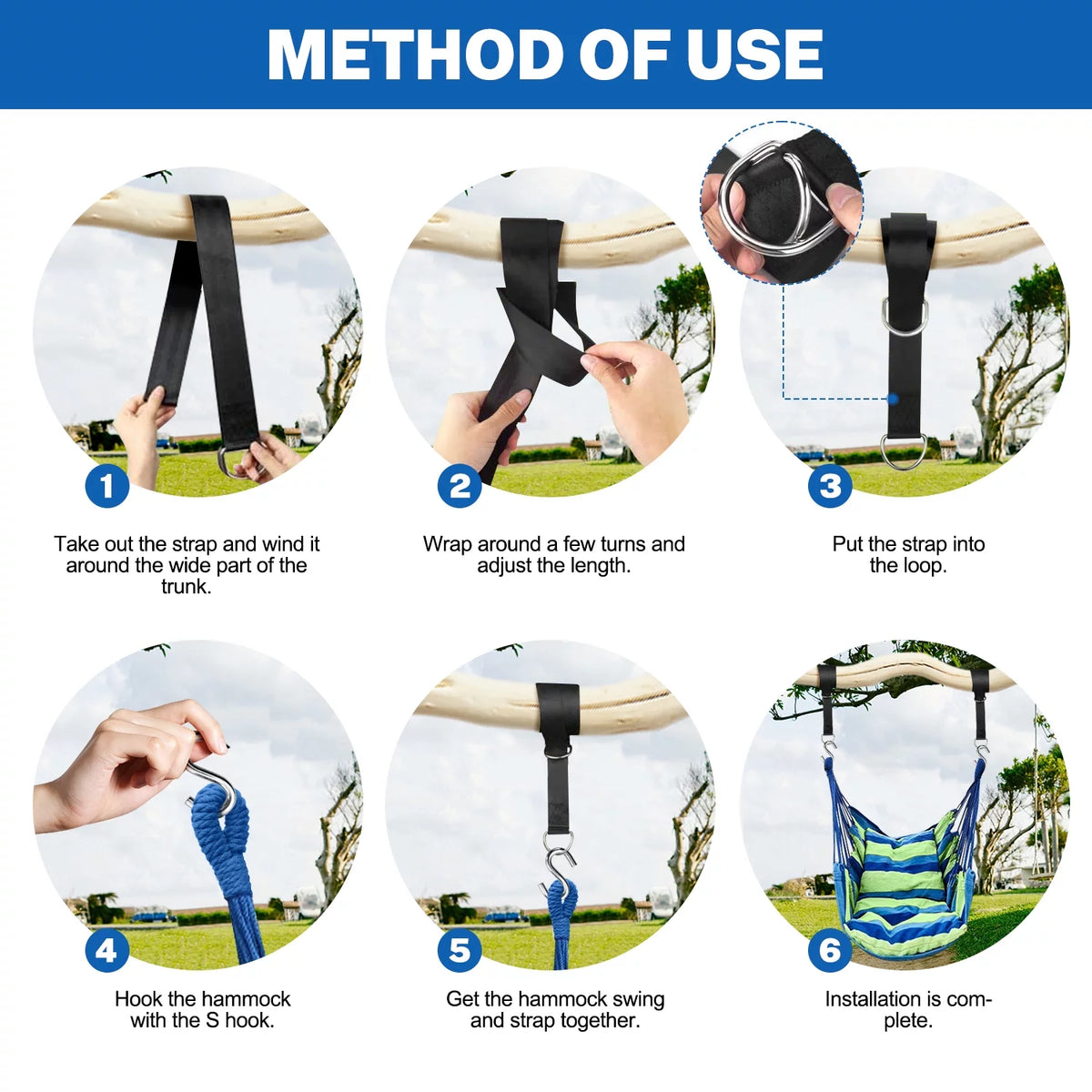 METHOD OF USE

1

Take out the strap and wind it around the wide part of the trunk.

2

Wrap around a few turns and adjust the length.

3

Put the strap into the loop.

4

Hook the hammock with the S hook.

5

Get the hammock swing and strap together.

6

Installation is complete.